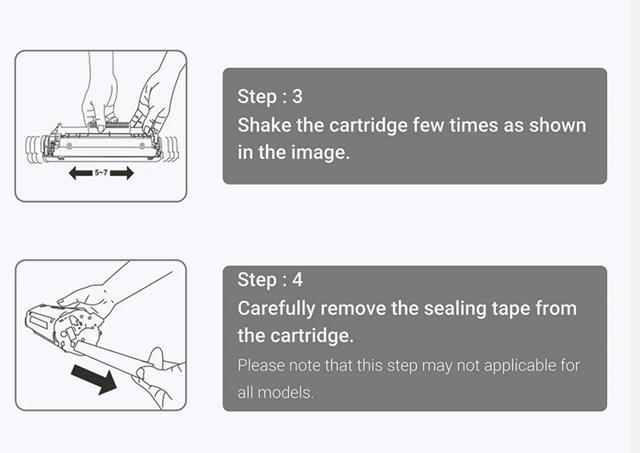 5~7

Step : 3
Shake the cartridge few times as shown in the image.

Step : 4
Carefully remove the sealing tape from the cartridge.
Please note that this step may not applicable for all models.